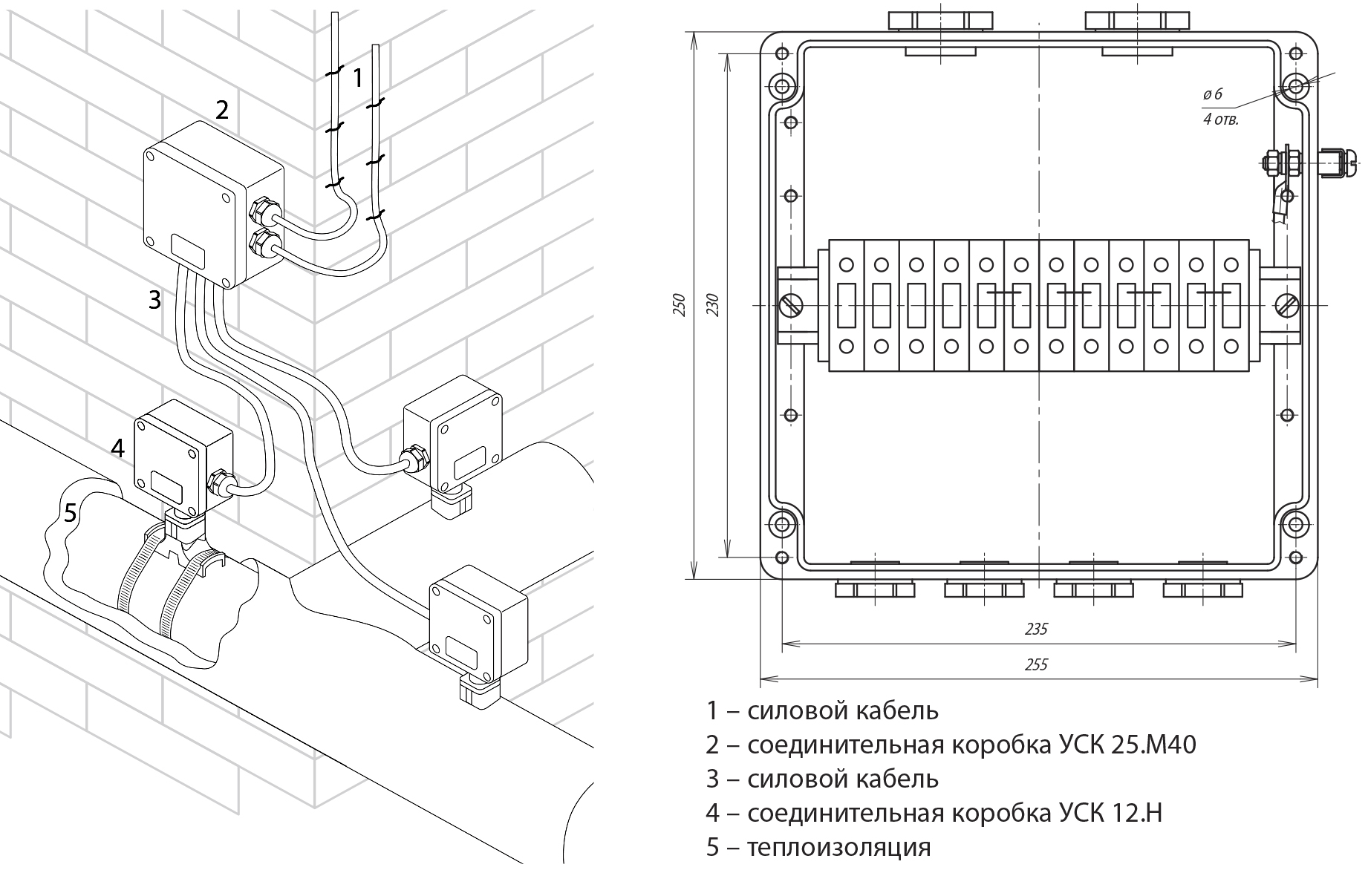 1
2
3
4
5

ø 6
4 отв.
250
230
235
255

1 – силовой кабель
2 – соединительная коробка УСК 25.М40
3 – силовой кабель
4 – соединительная коробка УСК 12.Н
5 – теплоизоляция